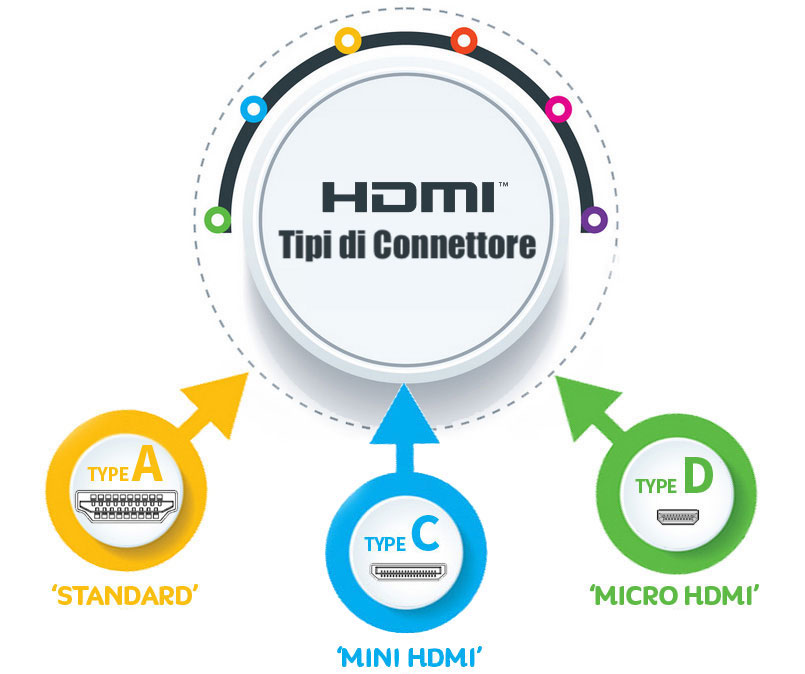 HDMI™
Tipi di Connettore

TYPE A
'STANDARD'

TYPE C
'MINI HDMI'

TYPE D
'MICRO HDMI'